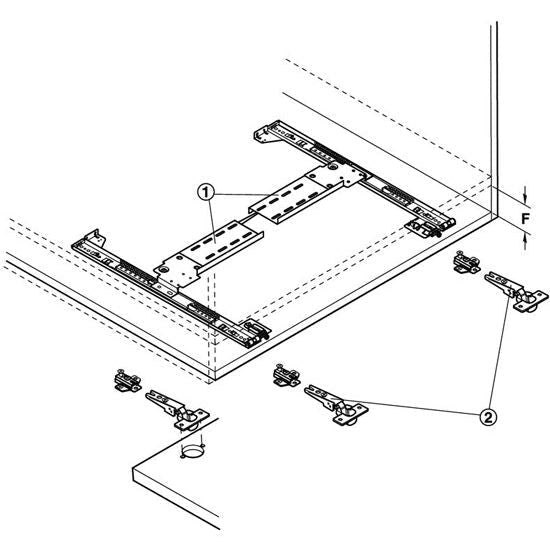 1
F
2