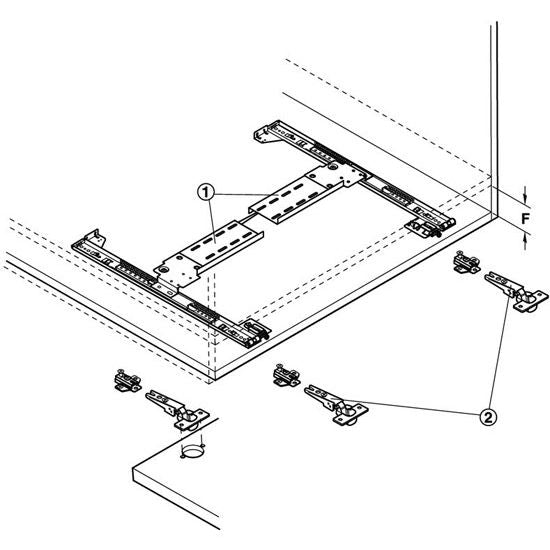 1
F
2