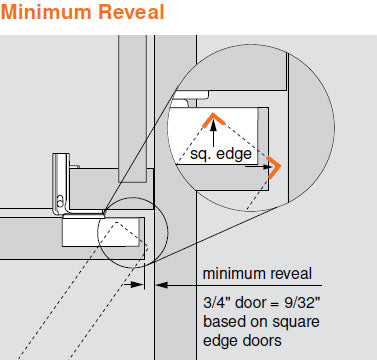 Minimum Reveal

sq. edge

minimum reveal

3/4" door = 9/32" based on square edge doors